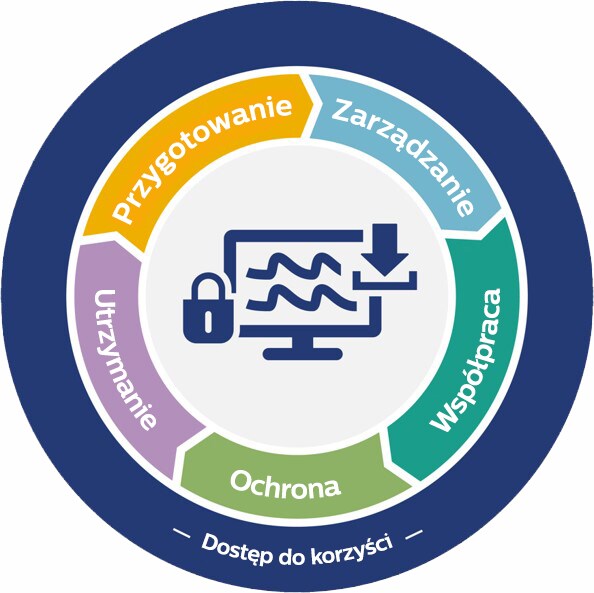 Przygotowanie

Zarządzanie

Współpraca

Ochrona

Utrzymanie

— Dostęp do korzyści —