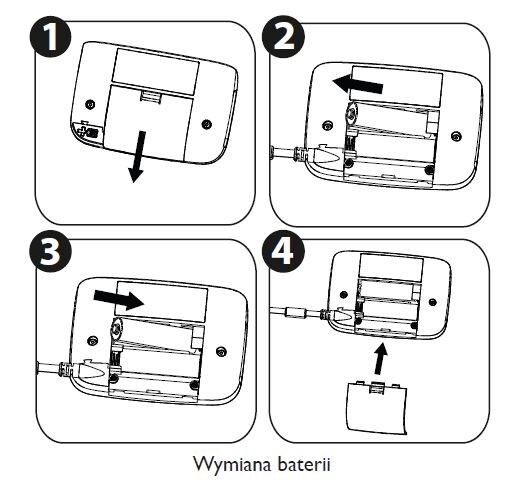 1

2

3

4

Wymiana baterii